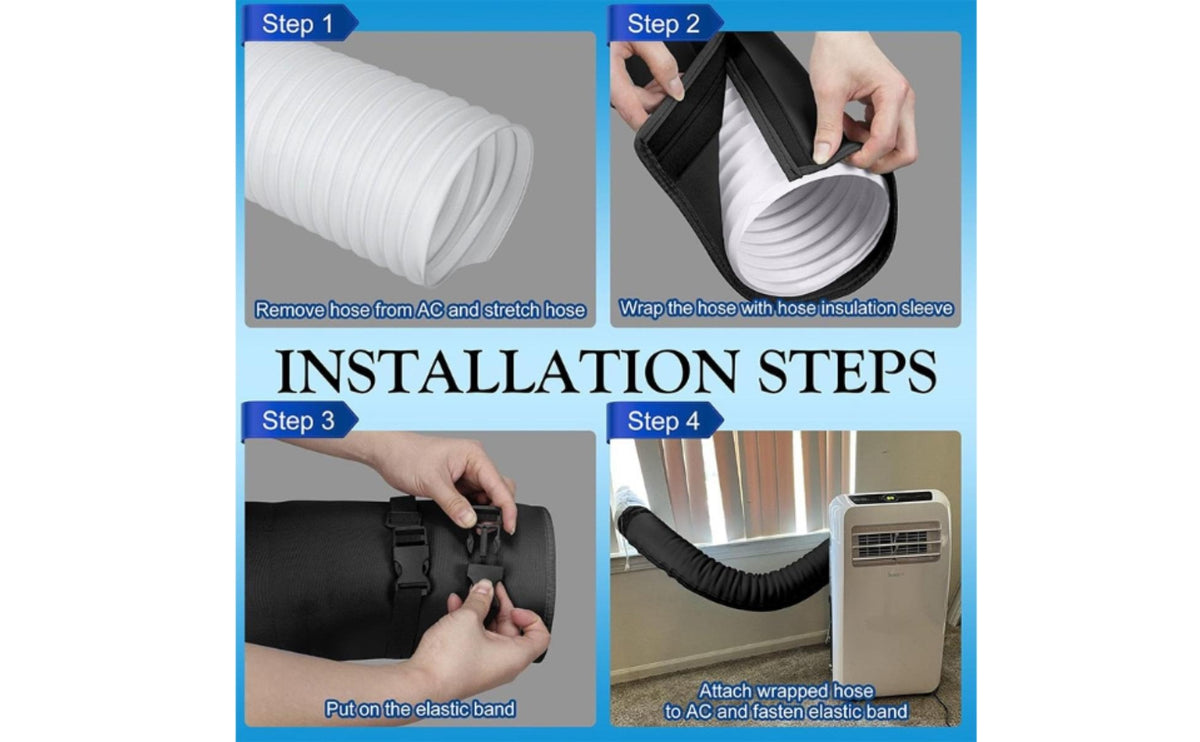 Step 1

Remove hose from AC and stretch hose

Step 2

Wrap the hose with hose insulation sleeve

INSTALLATION STEPS

Step 3

Put on the elastic band

Step 4

Attach wrapped hose to AC and fasten elastic band