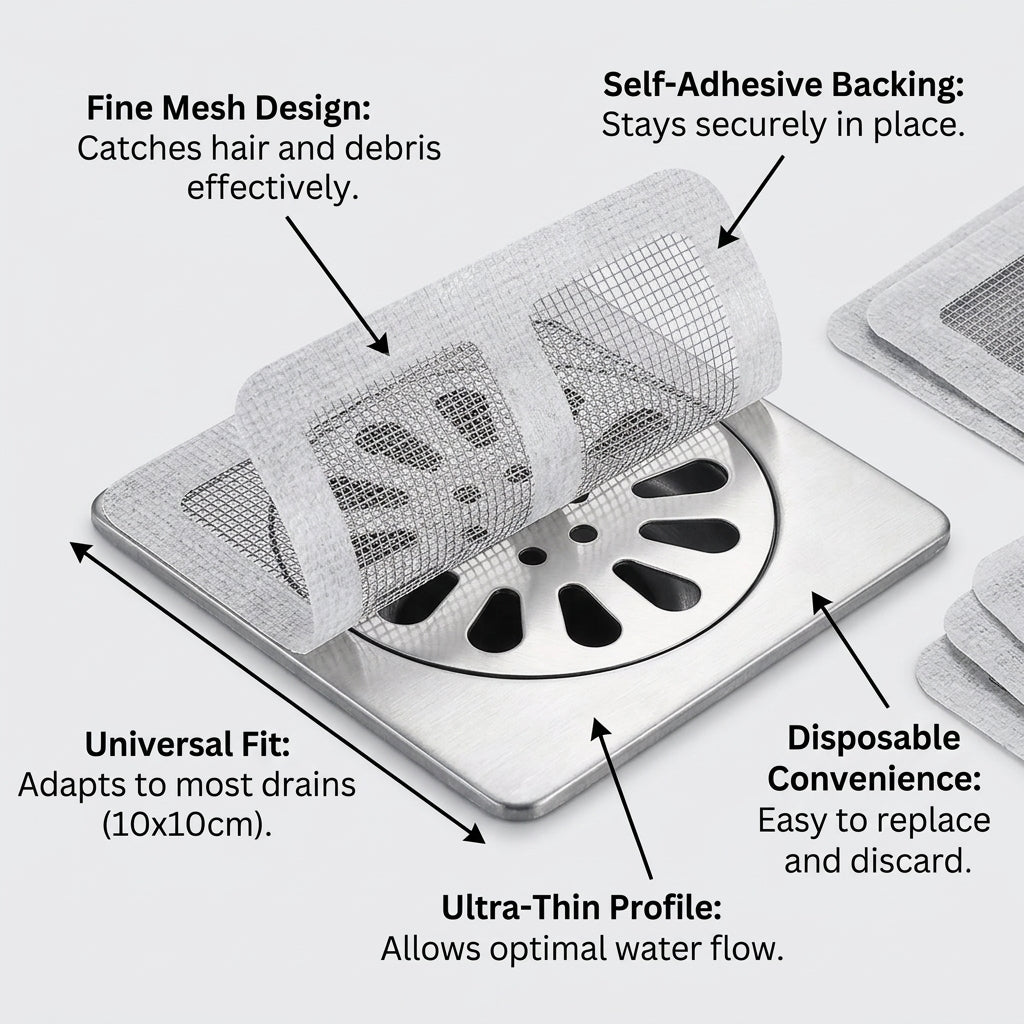 Fine Mesh Design:
Catches hair and debris effectively.

Self-Adhesive Backing:
Stays securely in place.

Universal Fit:
Adapts to most drains (10x10cm).

Disposable Convenience:
Easy to replace and discard.

Ultra-Thin Profile:
Allows optimal water flow.