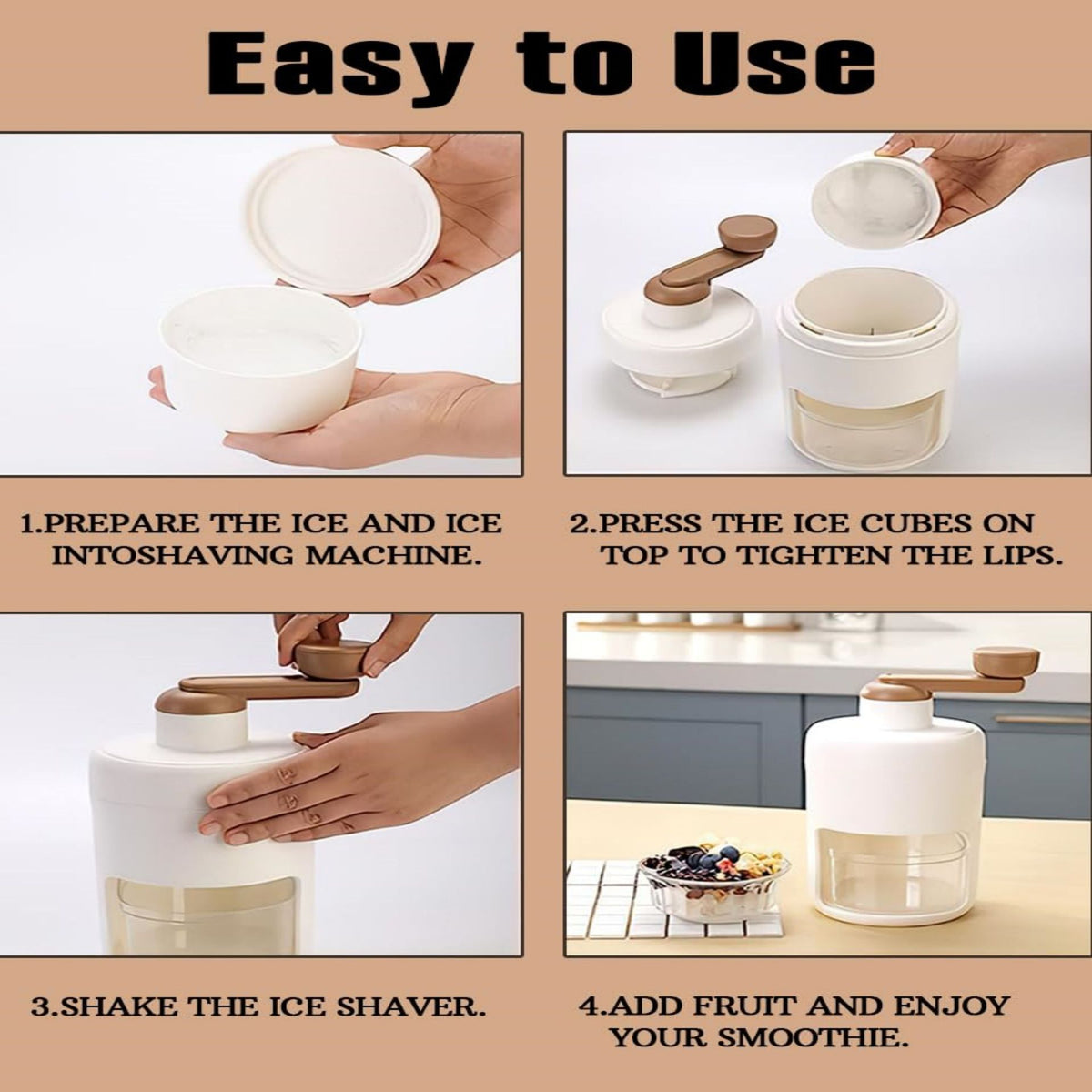 Easy to Use

1.PREPARE THE ICE AND ICE INTOSHAVING MACHINE.

2.PRESS THE ICE CUBES ON TOP TO TIGHTEN THE LIPS.

3.SHAKE THE ICE SHAVER.

4.ADD FRUIT AND ENJOY YOUR SMOOTHIE.