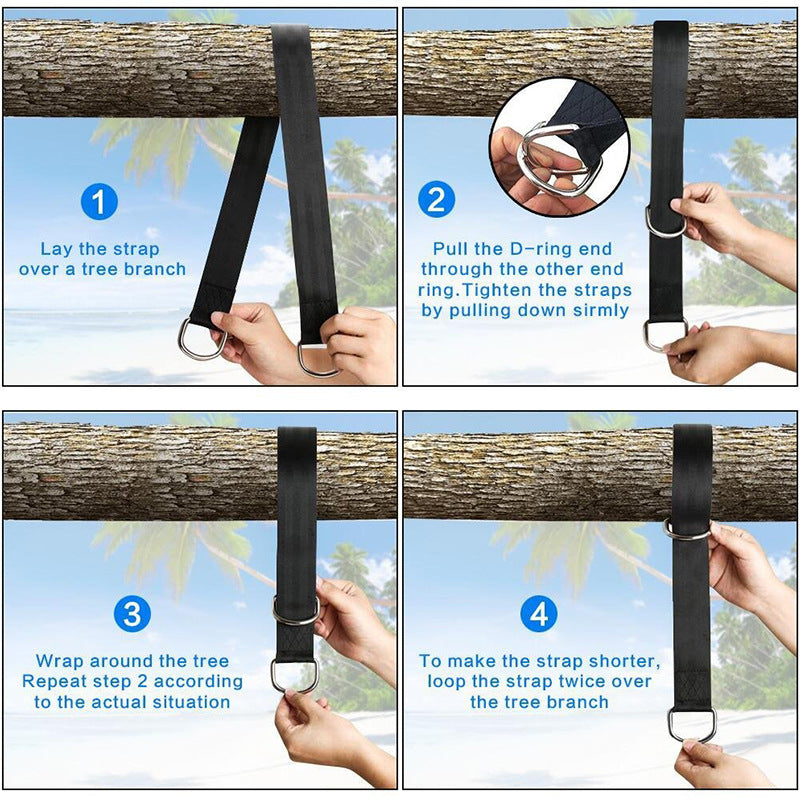 1

Lay the strap over a tree branch

2

Pull the D-ring end through the other end ring.Tighten the straps by pulling down sirmly

3

Wrap around the tree Repeat step 2 according to the actual situation

4

To make the strap shorter, loop the strap twice over the tree branch